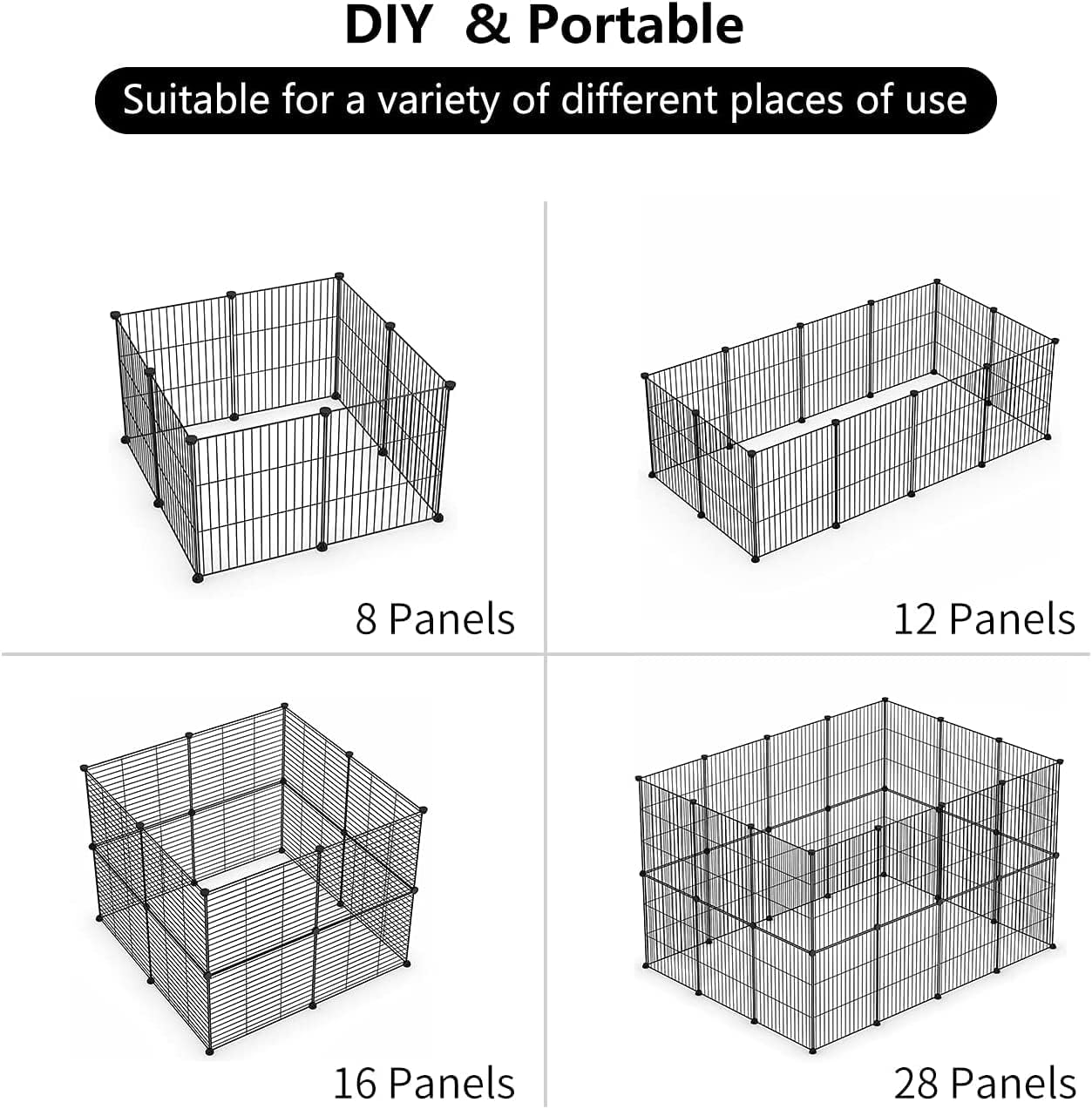 DIY & Portable

Suitable for a variety of different places of use

8 Panels

12 Panels

16 Panels

28 Panels