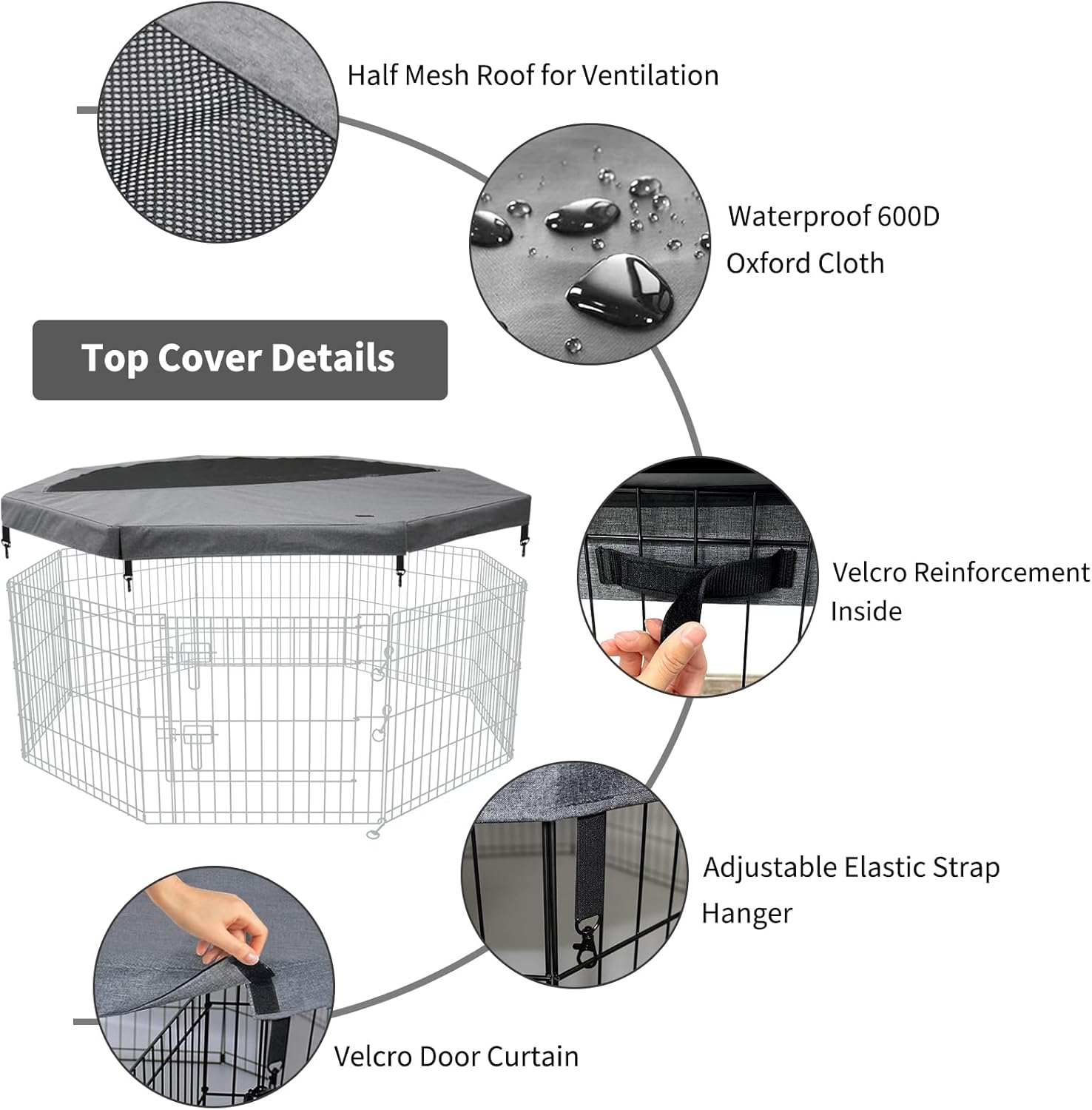 Half Mesh Roof for Ventilation

Waterproof 600D Oxford Cloth

Top Cover Details

Velcro Reinforcement Inside

Adjustable Elastic Strap Hanger

Velcro Door Curtain