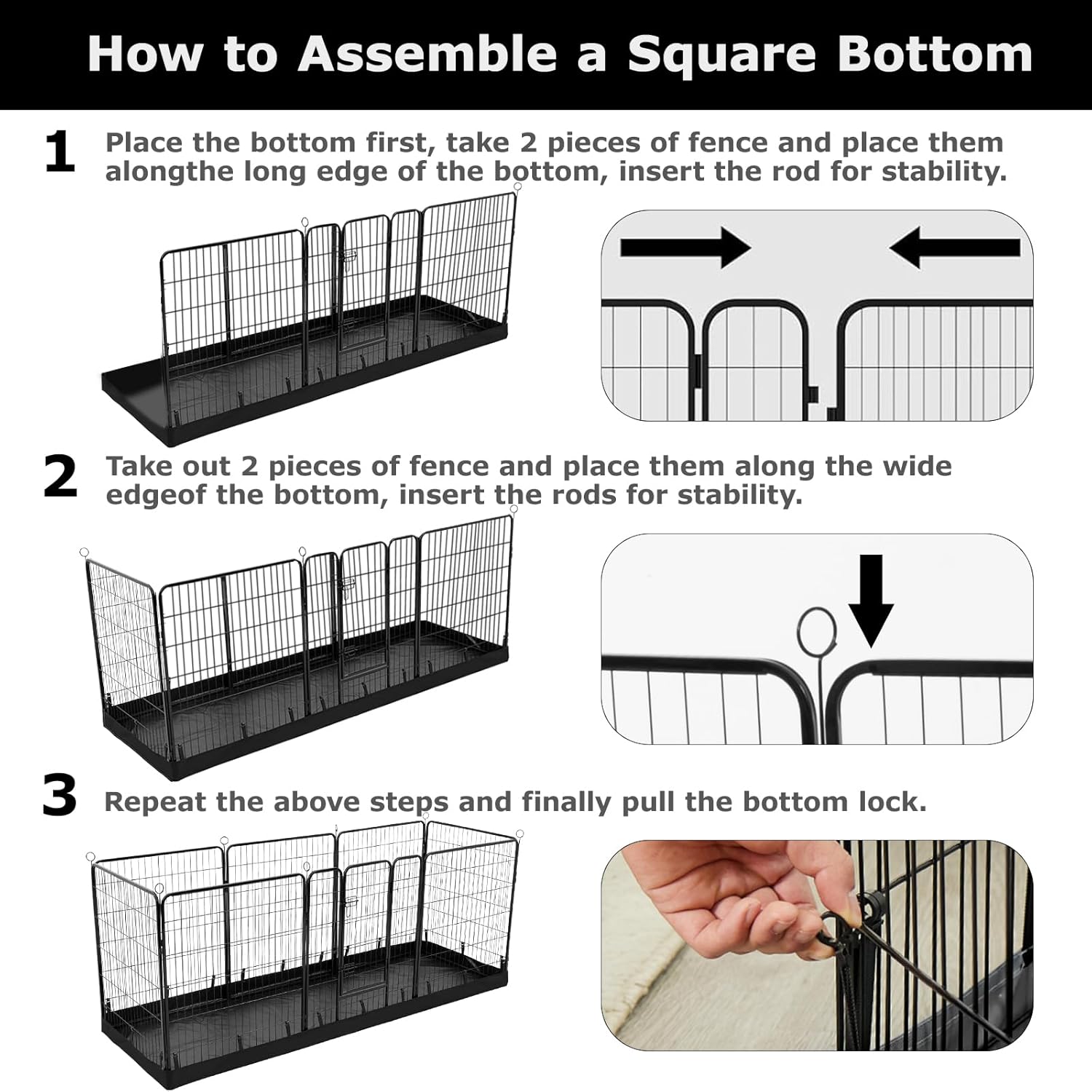 How to Assemble a Square Bottom

1 Place the bottom first, take 2 pieces of fence and place them alongthe long edge of the bottom, insert the rod for stability.

2 Take out 2 pieces of fence and place them along the wide edgeof the bottom, insert the rods for stability.

3 Repeat the above steps and finally pull the bottom lock.