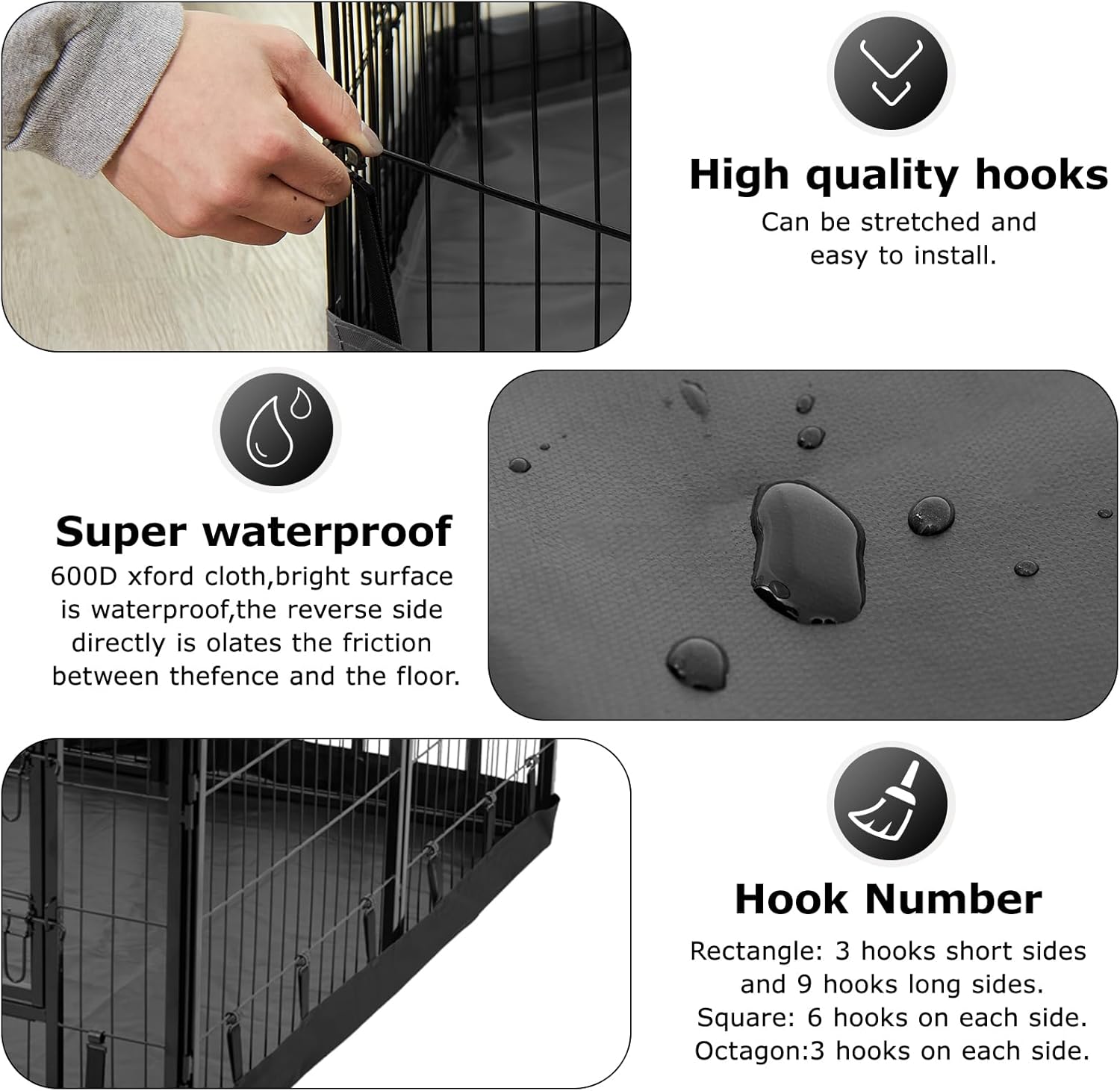 High quality hooks

Can be stretched and easy to install.

Super waterproof

600D xford cloth,bright surface is waterproof,the reverse side directly is olates the friction between thefence and the floor.

Hook Number

Rectangle: 3 hooks short sides and 9 hooks long sides.
Square: 6 hooks on each side.
Octagon:3 hooks on each side.