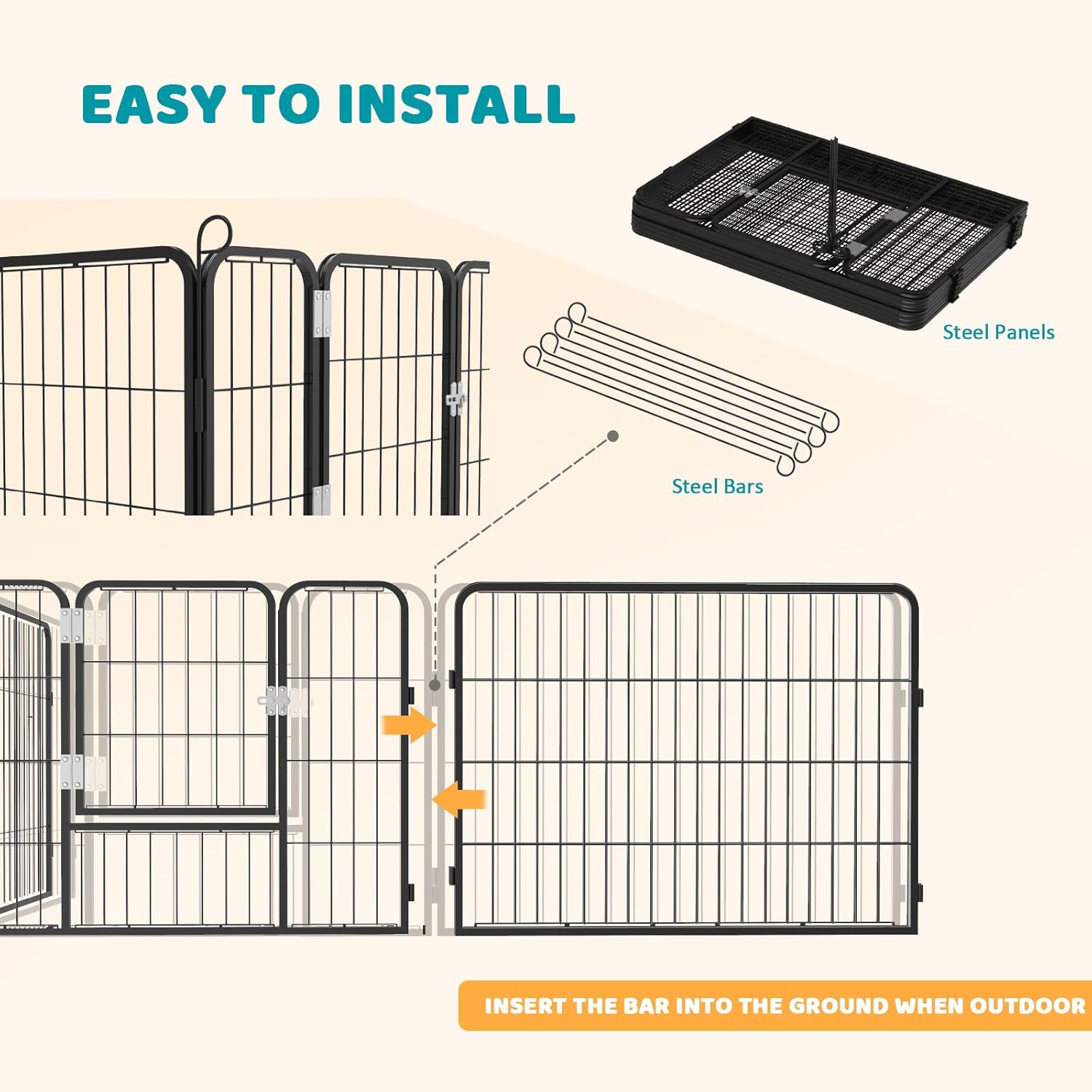 EASY TO INSTALL

Steel Panels

Steel Bars

INSERT THE BAR INTO THE GROUND WHEN OUTDOOR